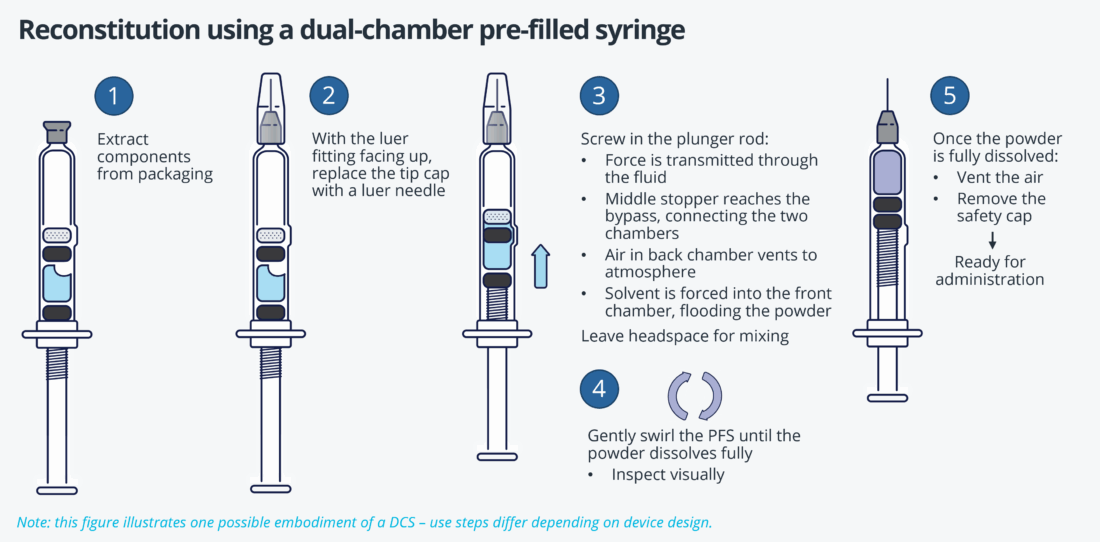 Reconstitution using a dual-chamber pre-filled syringe

1
Extract components from packaging

2
With the luer fitting facing up, replace the tip cap with a luer needle

3
Screw in the plunger rod:
• Force is transmitted through the fluid
• Middle stopper reaches the bypass, connecting the two chambers
• Air in back chamber vents to atmosphere
• Solvent is forced into the front chamber, flooding the powder
Leave headspace for mixing

4
Gently swirl the PFS until the powder dissolves fully
• Inspect visually

5
Once the powder is fully dissolved:
• Vent the air
• Remove the safety cap
Ready for administration

Note: this figure illustrates one possible embodiment of a DCS – use steps differ depending on device design.